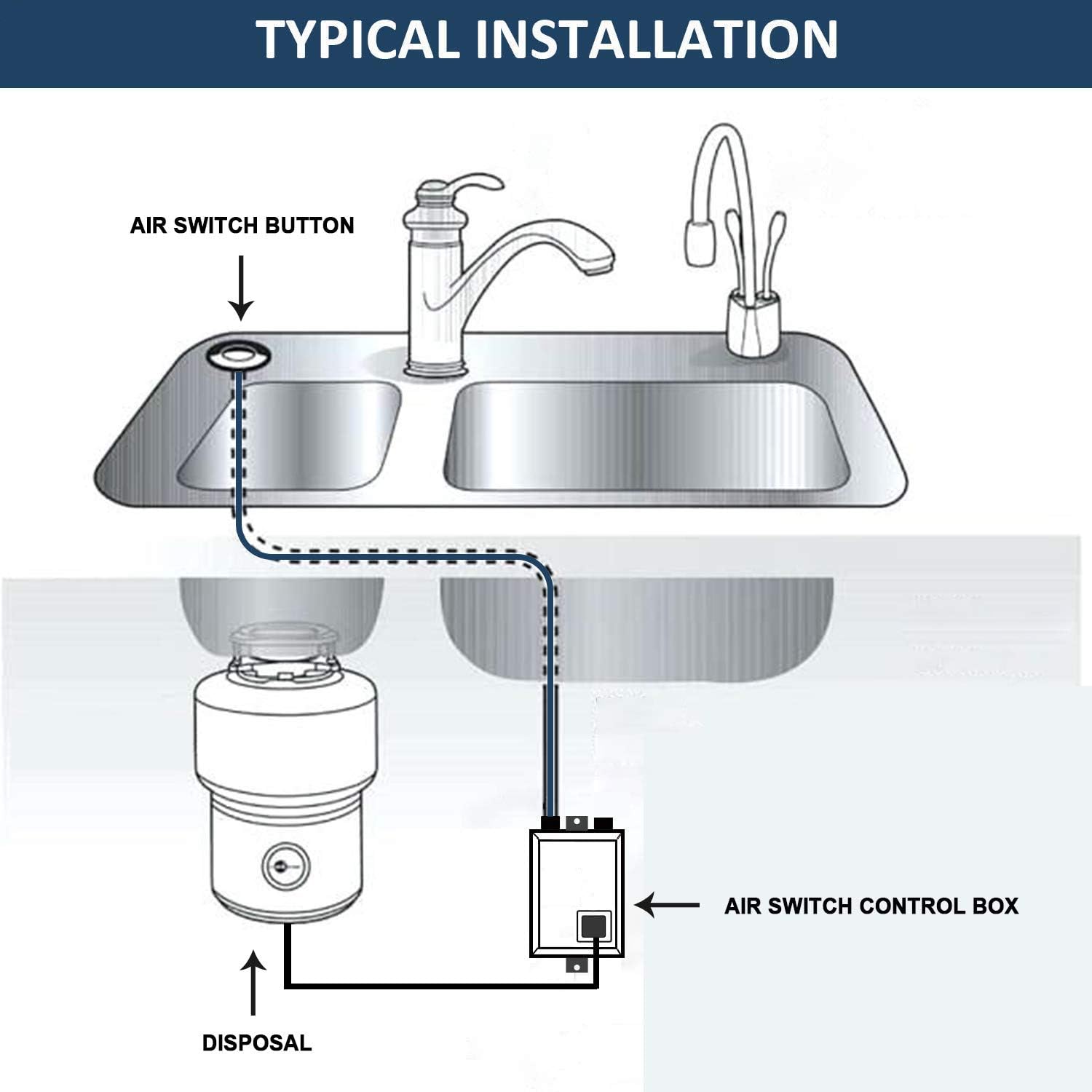 TYPICAL INSTALLATION

AIR SWITCH BUTTON

AIR SWITCH CONTROL BOX

DISPOSAL